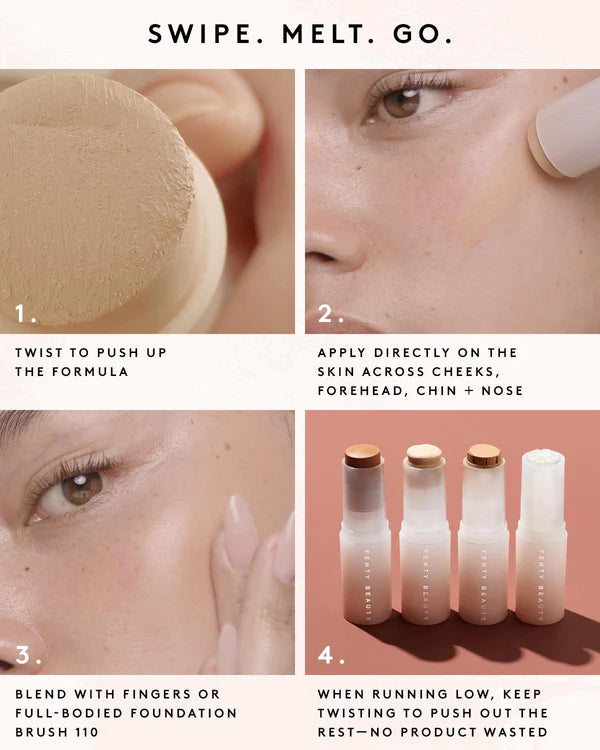 SWIPE. MELT. GO.

1.

TWIST TO PUSH UP THE FORMULA

2.

APPLY DIRECTLY ON THE SKIN ACROSS CHEEKS, FOREHEAD, CHIN + NOSE

3.

BLEND WITH FINGERS OR FULL-BODIED FOUNDATION BRUSH 110

FENTY BEAUTY

FENTY BEAUTY

FENTY BEAUTY

FENTY BEAUTY

4.

WHEN RUNNING LOW, KEEP TWISTING TO PUSH OUT THE REST—NO PRODUCT WASTED